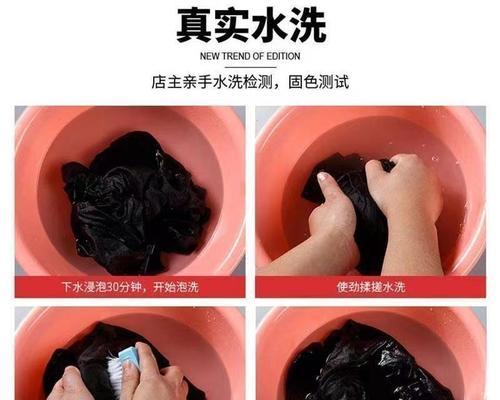 真实水洗

NEW TREND OF EDITION

店主亲手水洗检测，固色测试

下水浸泡30分钟，开始泡洗

使劲揉搓水洗